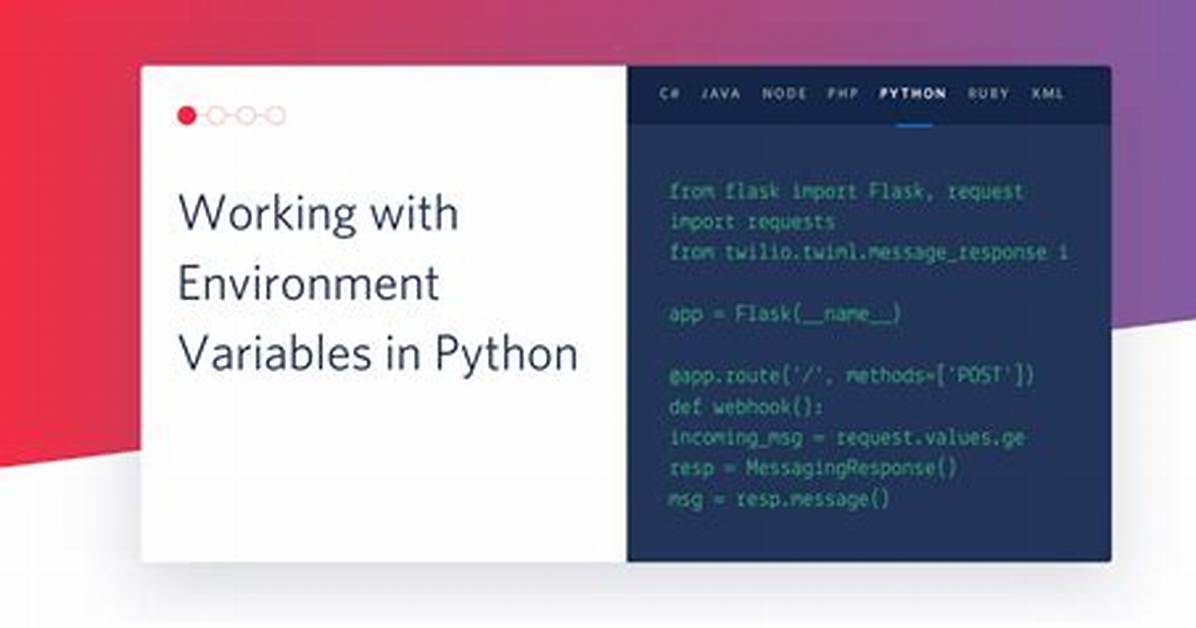 Working with Environment Variables in Python

C# JAVA NODE PHP PYTHON RUBY XML

from flask import Flask, request
import requests
from twilio.twiml.message_response i

app = Flask(__name__)

@app.route('/', methods=['POST'])
def webhook():
incoming_msg = request.values.ge
resp = MessagingResponse()
msg = resp.message()