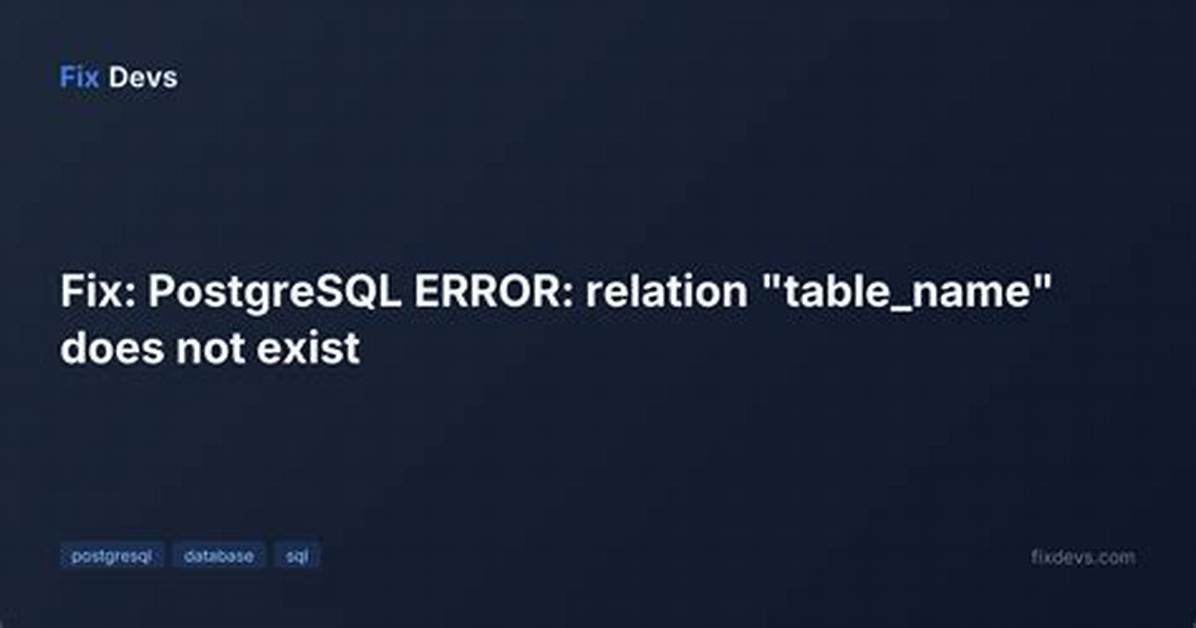 Fix Devs

Fix: PostgreSQL ERROR: relation "table_name" does not exist

postgresql database sql

fixdevs.com