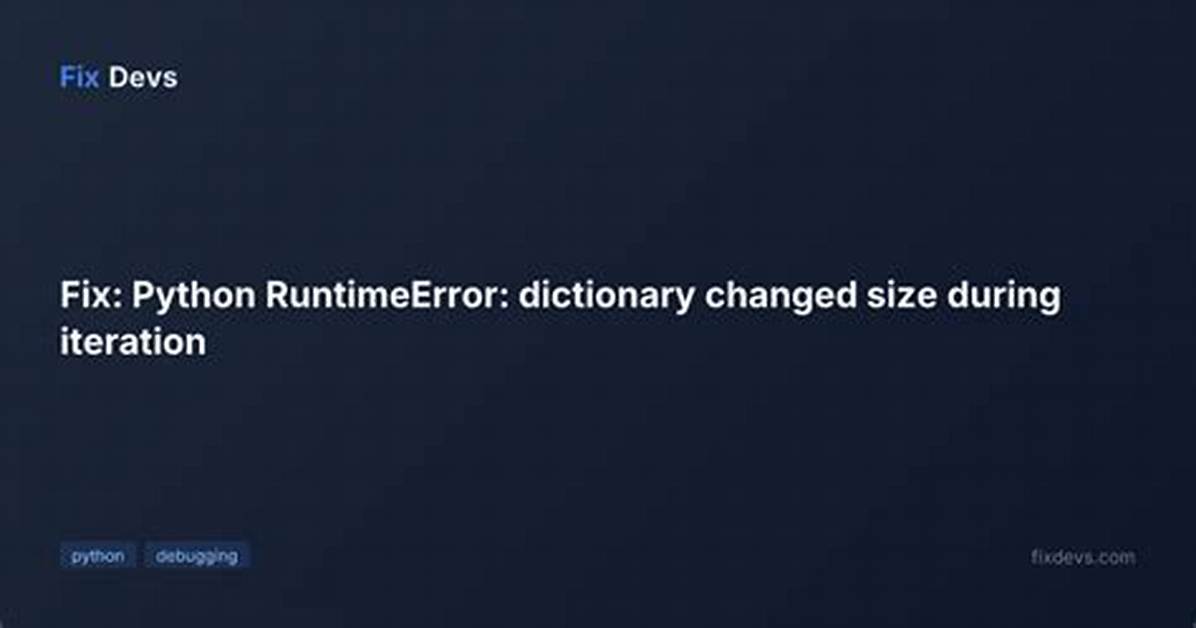 Fix Devs

Fix: Python RuntimeError: dictionary changed size during iteration

python debugging

fixdevs.com