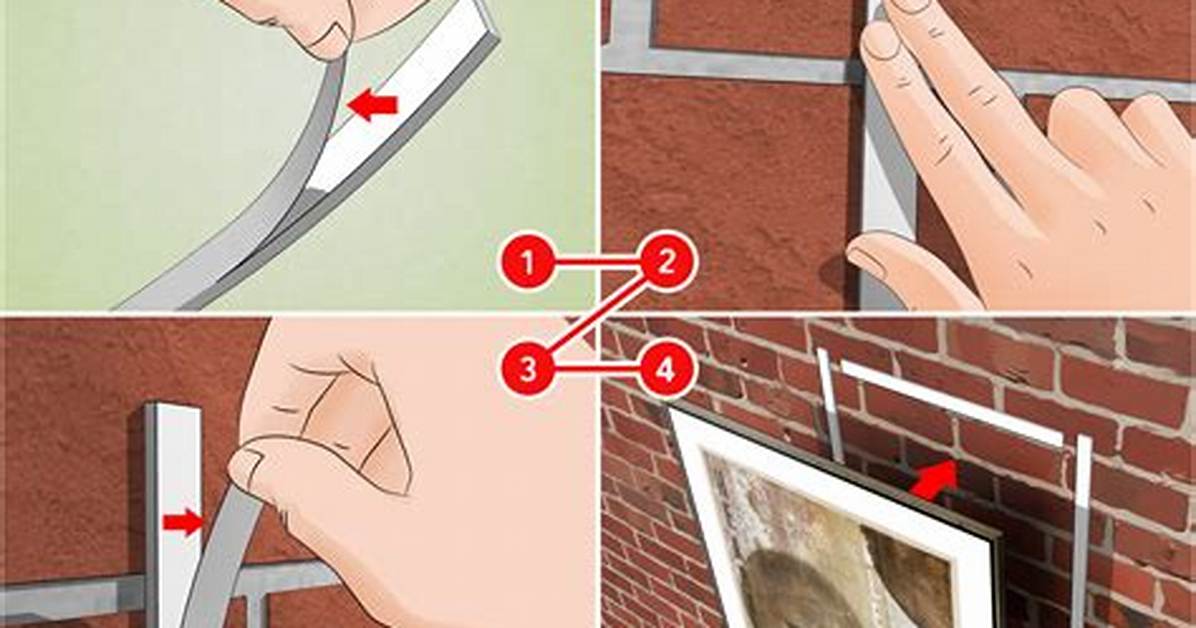 1
2
3
4